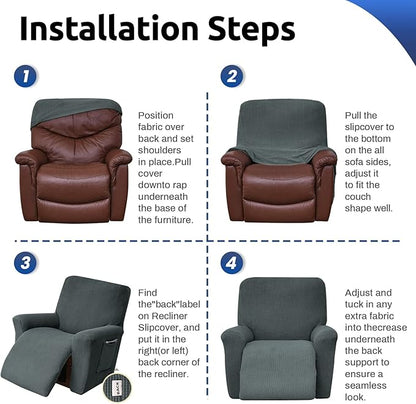 Installation Steps

1

Position fabric over back and set shoulders in place.Pull cover downto rap underneath the base of the furniture.

2

Pull the slipcover to the bottom on the all sofa sides, adjust it to fit the couch shape well.

3

Find the"back"label on Recliner Slipcover, and put it in the right(or left) back corner of the recliner.

BACK

4

Adjust and tuck in any extra fabric into thecrease underneath the back support to ensure a seamless look.