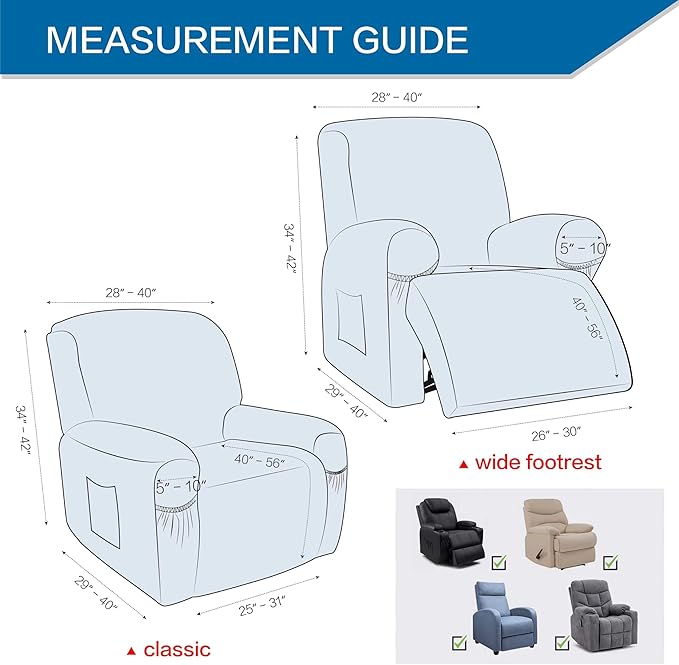 MEASUREMENT GUIDE

28" – 40"

34" – 42"

5" – 10"

40" – 56"

29" – 40"

26" – 30"

▲ wide footrest

28" – 40"

34" – 42"

40" – 56"

5" – 10"

29" – 40"

25" – 31"

▲ classic