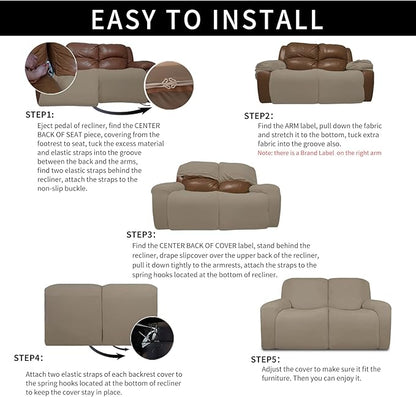 EASY TO INSTALL

STEP1:
Eject pedal of recliner, find the CENTER BACK OF SEAT piece, covering from the footrest to seat, tuck the excess material and elastic straps into the groove between the back and the arms, find two elastic straps behind the recliner, attach the straps to the non-slip buckle.

STEP2:
Find the ARM label, pull down the fabric and stretch it to the bottom, tuck extra fabric into the groove also.
Note: there is a Brand Label on the right arm

STEP3:
Find the CENTER BACK OF COVER label, stand behind the recliner, drape slipcover over the upper back of the recliner, pull it down tightly to the armrests, attach the straps to the spring hooks located at the bottom of recliner.

STEP4:
Attach two elastic straps of each backrest cover to the spring hooks located at the bottom of recliner to keep the cover stay in place.

STEP5:
Adjust the cover to make sure it fit the furniture. Then you can enjoy it.