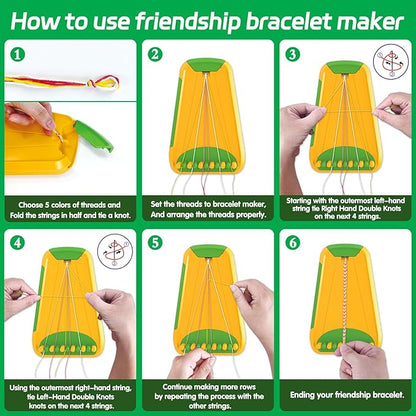 How to use friendship bracelet maker

1

Choose 5 colors of threads and Fold the strings in half and tie a knot.

2

Set the threads to bracelet maker, And arrange the threads properly.

3

Starting with the outermost left-hand string tie Right Hand Double Knots on the next 4 strings.

4

Using the outermost right-hand string, tie Left-Hand Double Knots knots on the next 4 strings.

5

Continue making more rows by repeating the process with the other strings.

6

Ending your friendship bracelet.