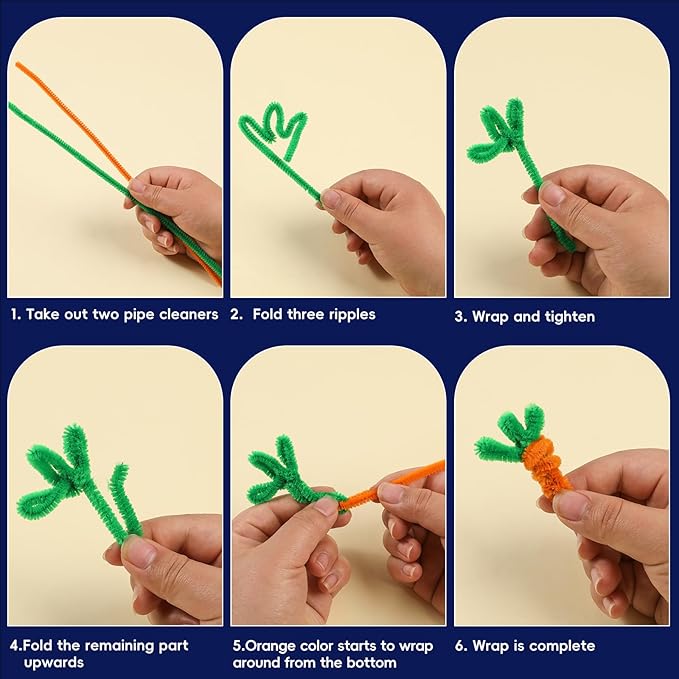 1. Take out two pipe cleaners

2. Fold three ripples

3. Wrap and tighten

4.Fold the remaining part upwards

5.Orange color starts to wrap around from the bottom

6. Wrap is complete