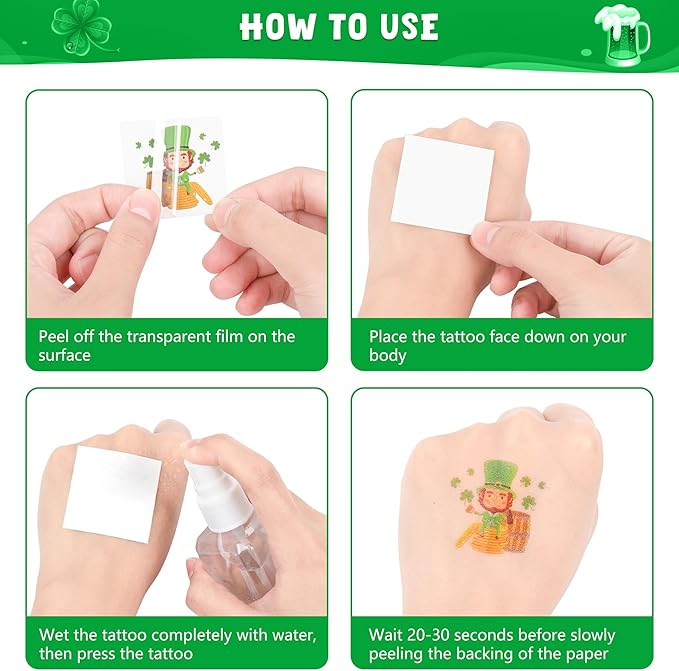 HOW TO USE

Peel off the transparent film on the surface

Place the tattoo face down on your body

Wet the tattoo completely with water, then press the tattoo

Wait 20-30 seconds before slowly peeling the backing of the paper