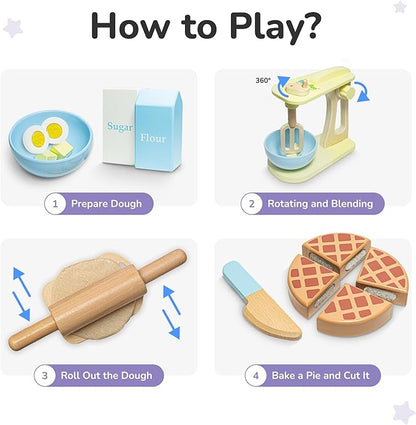 How to Play?

Sugar

Flour

1 Prepare Dough

360°

2 Rotating and Blending

3 Roll Out the Dough

4 Bake a Pie and Cut It