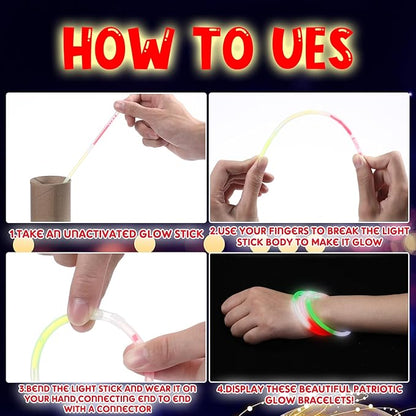 HOW TO UES

1.TAKE AN UNACTIVATED GLOW STICK

2.USE YOUR FINGERS TO BREAK THE LIGHT STICK BODY TO MAKE IT GLOW

3.BEND THE LIGHT STICK AND WEAR IT ON YOUR HAND,CONNECTING END TO END WITH A CONNECTOR

4.DISPLAY THESE BEAUTIFUL PATRIOTIC GLOW BRACELETS!