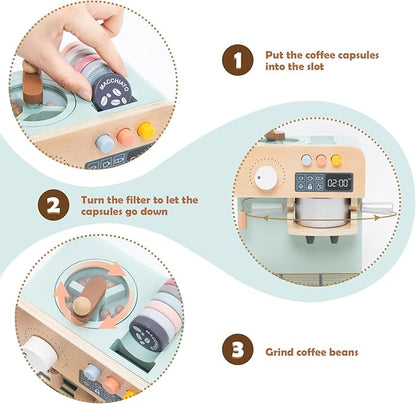 MACCHIATO

1 Put the coffee capsules into the slot

02:00

2 Turn the filter to let the capsules go down

3 Grind coffee beans