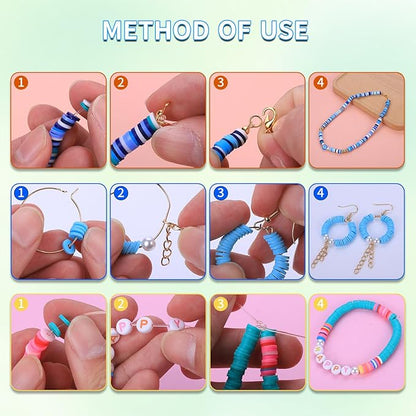 METHOD OF USE

1
2
3
4

1
2
3
4

1
2
P P Y
3
4
HAPPY