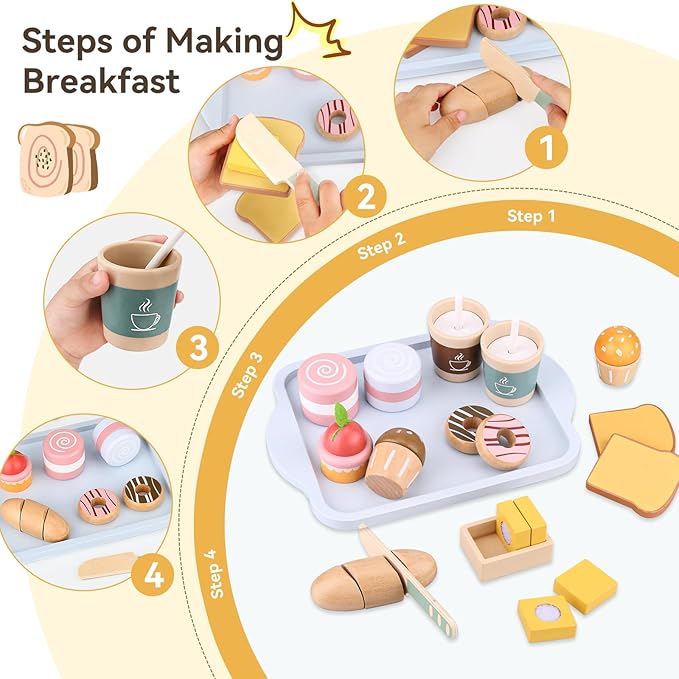 Steps of Making Breakfast

1

2

3

4

Step 1

Step 2

Step 3

Step 4