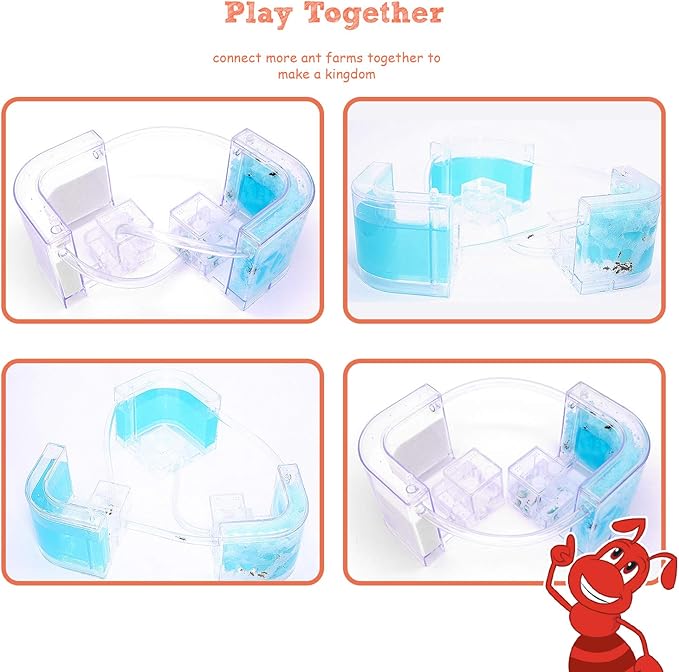 Play Together

connect more ant farms together to make a kingdom