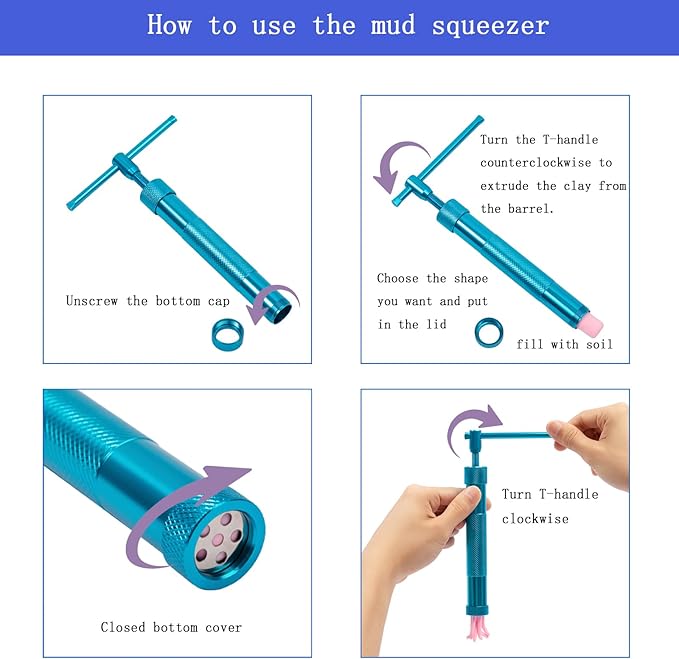 How to use the mud squeezer

Unscrew the bottom cap

Turn the T-handle counterclockwise to extrude the clay from the barrel.

Choose the shape you want and put in the lid

fill with soil

Closed bottom cover

Turn T-handle clockwise