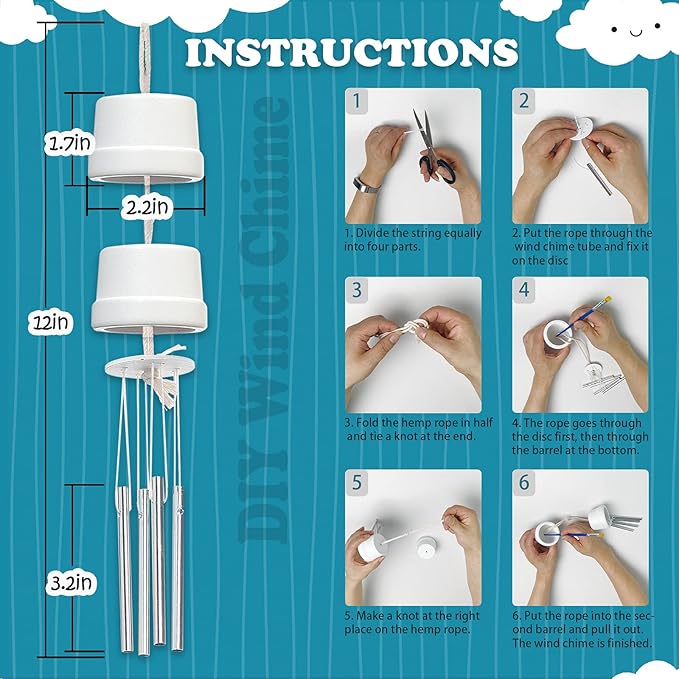 INSTRUCTIONS

1.7in

2.2in

12in

3.2in

DIY Wind Chime

1

1. Divide the string equally into four parts.

2

2. Put the rope through the wind chime tube and fix it on the disc

3

3. Fold the hemp rope in half and tie a knot at the end.

4

4. The rope goes through the disc first, then through the barrel at the bottom.

5

5. Make a knot at the right place on the hemp rope.

6

6. Put the rope into the second barrel and pull it out. The wind chime is finished.