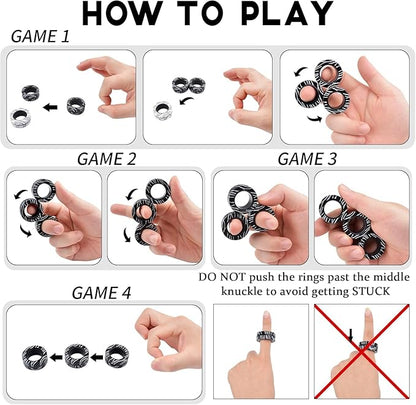 HOW TO PLAY

GAME 1

GAME 2

GAME 3

DO NOT push the rings past the middle knuckle to avoid getting STUCK

GAME 4