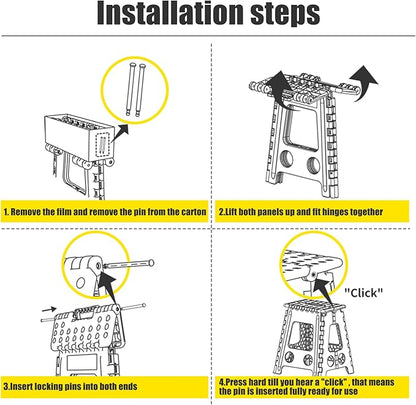 Installation steps

1. Remove the film and remove the pin from the carton

2.Lift both panels up and fit hinges together

3.Insert locking pins into both ends

"Click"

4.Press hard till you hear a "click" , that means the pin is inserted fully ready for use