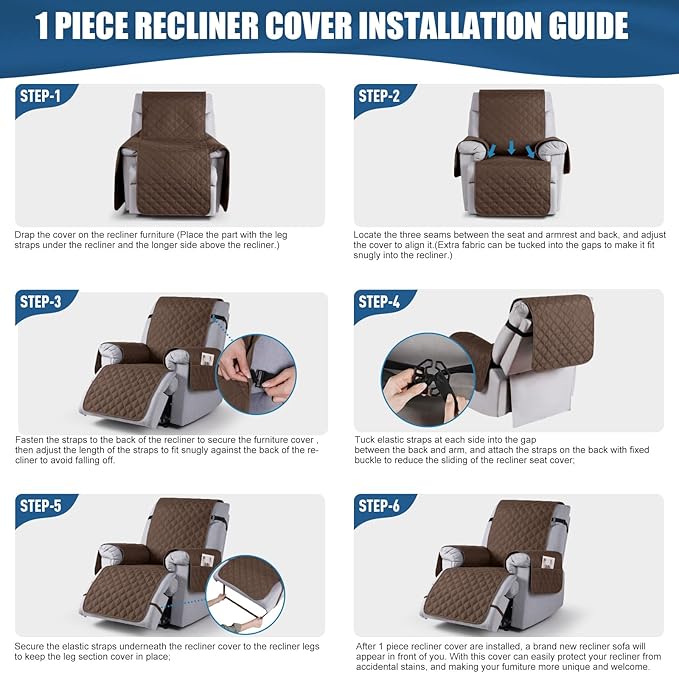 1 PIECE RECLINER COVER INSTALLATION GUIDE

STEP-1

Drap the cover on the recliner furniture (Place the part with the leg straps under the recliner and the longer side above the recliner.)

STEP-2

Locate the three seams between the seat and armrest and back, and adjust the cover to align it.(Extra fabric can be tucked into the gaps to make it fit snugly into the recliner.)

STEP-3

Fasten the straps to the back of the recliner to secure the furniture cover , then adjust the length of the straps to fit snugly against the back of the recliner to avoid falling off.

STEP-4

Tuck elastic straps at each side into the gap between the back and arm, and attach the straps on the back with fixed buckle to reduce the sliding of the recliner seat cover;

STEP-5

Secure the elastic straps underneath the recliner cover to the recliner legs to keep the leg section cover in place;

STEP-6

After 1 piece recliner cover are installed, a brand new recliner sofa will appear in front of you. With this cover can easily protect your recliner from accidental stains, and making your furniture more unique and welcome.