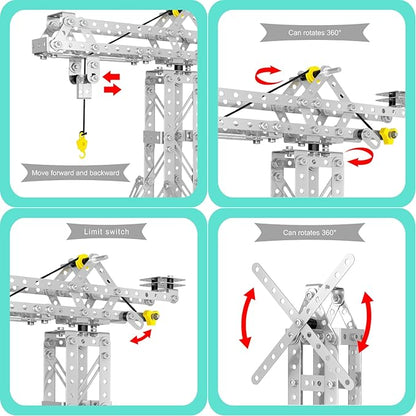 Move forward and backward

Can rotates 360°

Limit switch

Can rotates 360°