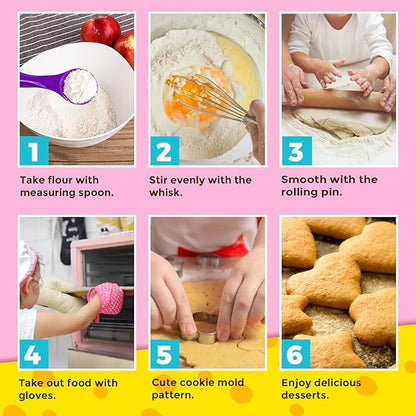 1

Take flour with measuring spoon.

2

Stir evenly with the whisk.

3

Smooth with the rolling pin.

4

Take out food with gloves.

5

Cute cookie mold pattern.

6

Enjoy delicious desserts.