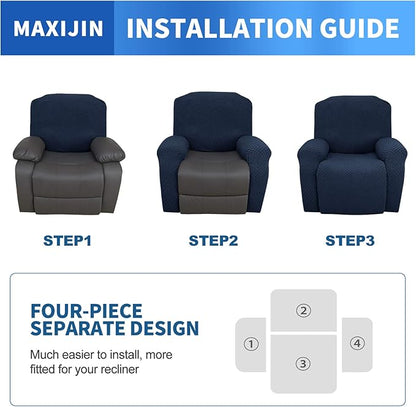 MAXIJIN INSTALLATION GUIDE

STEP1

STEP2

STEP3

FOUR-PIECE SEPARATE DESIGN

Much easier to install, more fitted for your recliner

②

①

③

④