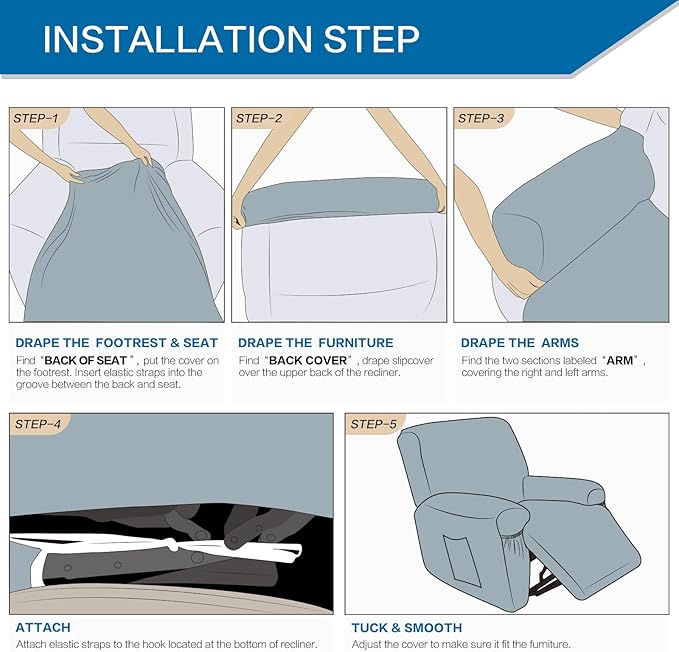 INSTALLATION STEP

STEP-1

DRAPE THE FOOTREST & SEAT

Find "BACK OF SEAT", put the cover on the footrest. Insert elastic straps into the groove between the back and seat.

STEP-2

DRAPE THE FURNITURE

Find "BACK COVER", drape slipcover over the upper back of the recliner.

STEP-3

DRAPE THE ARMS

Find the two sections labeled "ARM", covering the right and left arms.

STEP-4

ATTACH

Attach elastic straps to the hook located at the bottom of recliner.

STEP-5

TUCK & SMOOTH

Adjust the cover to make sure it fit the furniture.