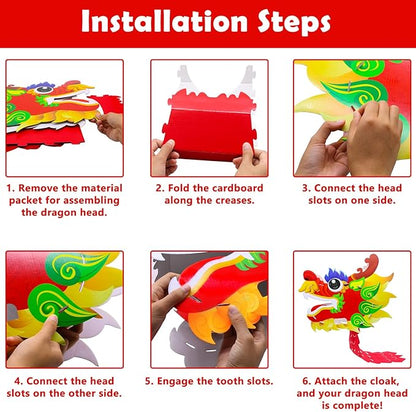 Installation Steps

1. Remove the material packet for assembling the dragon head.

2. Fold the cardboard along the creases.

3. Connect the head slots on one side.

4. Connect the head slots on the other side.

5. Engage the tooth slots.

6. Attach the cloak, and your dragon head is complete!