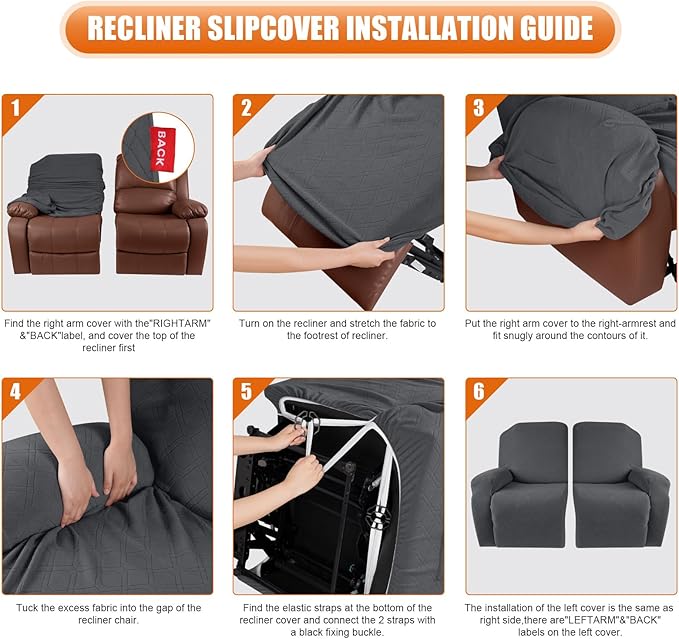 RECLINER SLIPCOVER INSTALLATION GUIDE

1

BACK

Find the right arm cover with the"RIGHTARM" &"BACK"label, and cover the top of the recliner first

2

Turn on the recliner and stretch the fabric to the footrest of recliner.

3

Put the right arm cover to the right-armrest and fit snugly around the contours of it.

4

Tuck the excess fabric into the gap of the recliner chair.

5

Find the elastic straps at the bottom of the recliner cover and connect the 2 straps with a black fixing buckle.

6

The installation of the left cover is the same as right side,there are"LEFTARM"&"BACK" labels on the left cover.