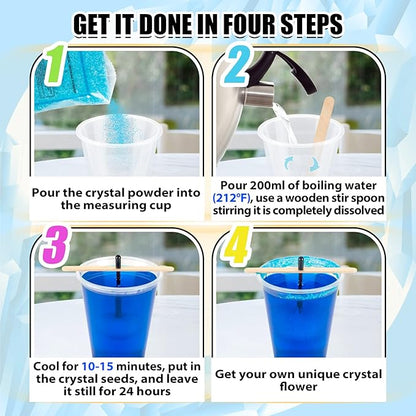 GET IT DONE IN FOUR STEPS

1

Pour the crystal powder into the measuring cup

2

Pour 200ml of boiling water (212°F), use a wooden stir spoon stirring it is completely dissolved

3

Cool for 10-15 minutes, put in the crystal seeds, and leave it still for 24 hours

4

Get your own unique crystal flower