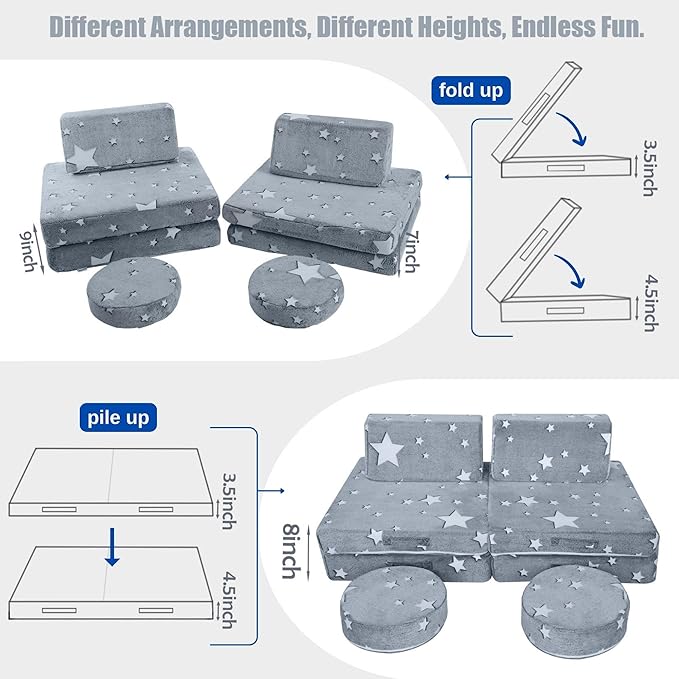 Different Arrangements, Different Heights, Endless Fun.

9inch

7inch

fold up

3.5inch

4.5inch

pile up

3.5inch

4.5inch

8inch