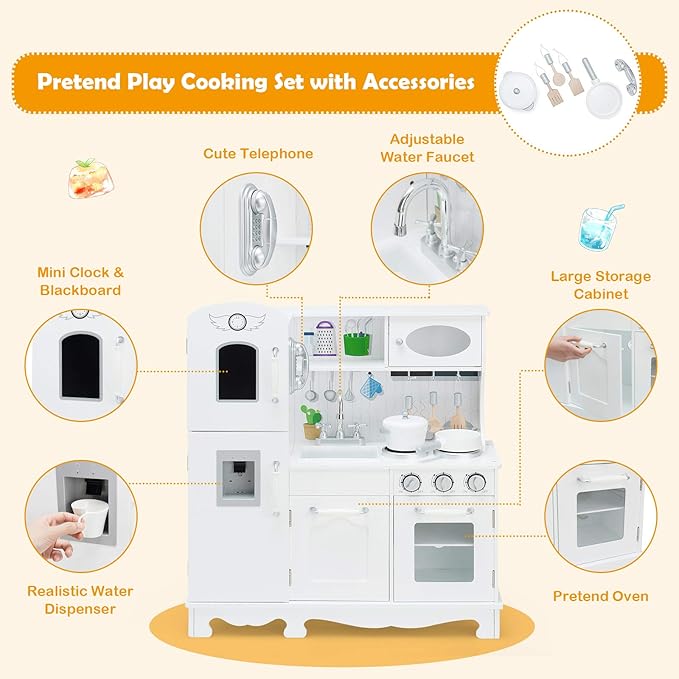 Pretend Play Cooking Set with Accessories

Cute Telephone

Adjustable Water Faucet

Mini Clock & Blackboard

Large Storage Cabinet

Realistic Water Dispenser

Pretend Oven