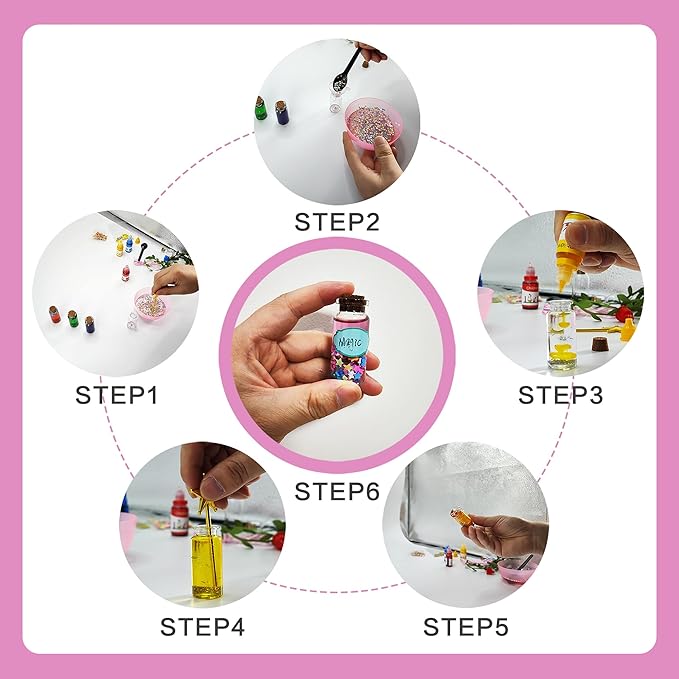 STEP2

STEP1

Magic

STEP3

STEP6

STEP4

STEP5