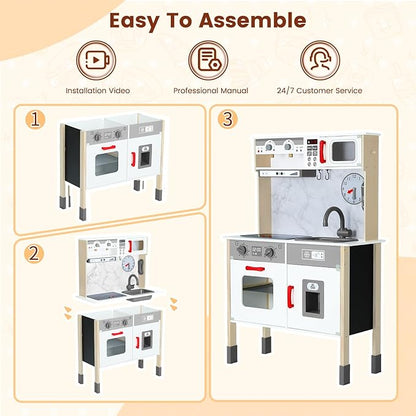 Easy To Assemble

Installation Video

Professional Manual

24/7 Customer Service

1

2

3