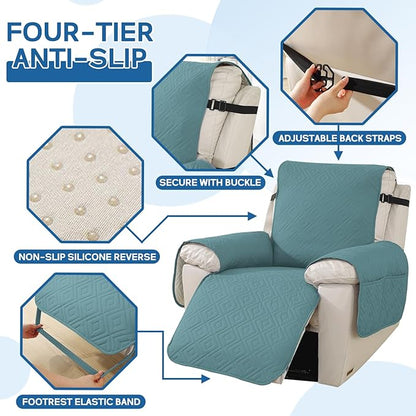 FOUR-TIER ANTI-SLIP

ADJUSTABLE BACK STRAPS

SECURE WITH BUCKLE

NON-SLIP SILICONE REVERSE

FOOTREST ELASTIC BAND