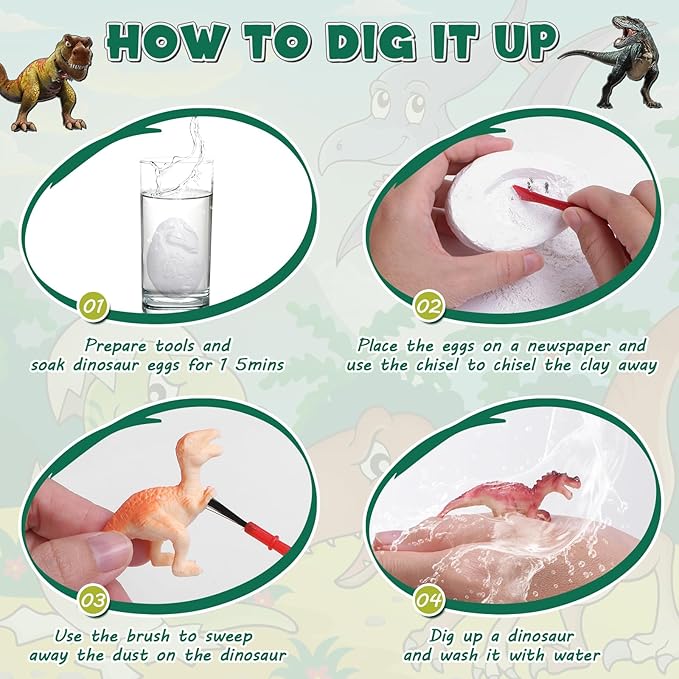 HOW TO DIG IT UP

01

Prepare tools and soak dinosaur eggs for 1 5mins

02

Place the eggs on a newspaper and use the chisel to chisel the clay away

03

Use the brush to sweep away the dust on the dinosaur

04

Dig up a dinosaur and wash it with water