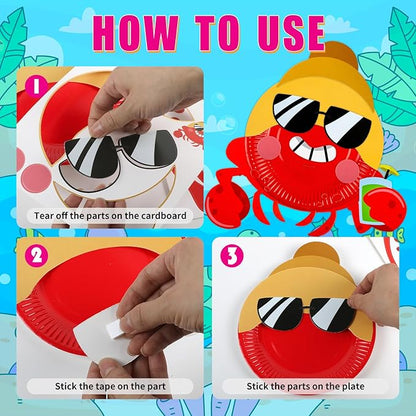 HOW TO USE

1

Tear off the parts on the cardboard

2

Stick the tape on the part

3

Stick the parts on the plate