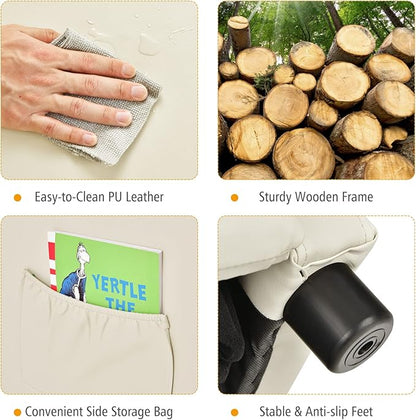 Easy-to-Clean PU Leather

Sturdy Wooden Frame

YERTLE THE

Convenient Side Storage Bag

Stable & Anti-slip Feet