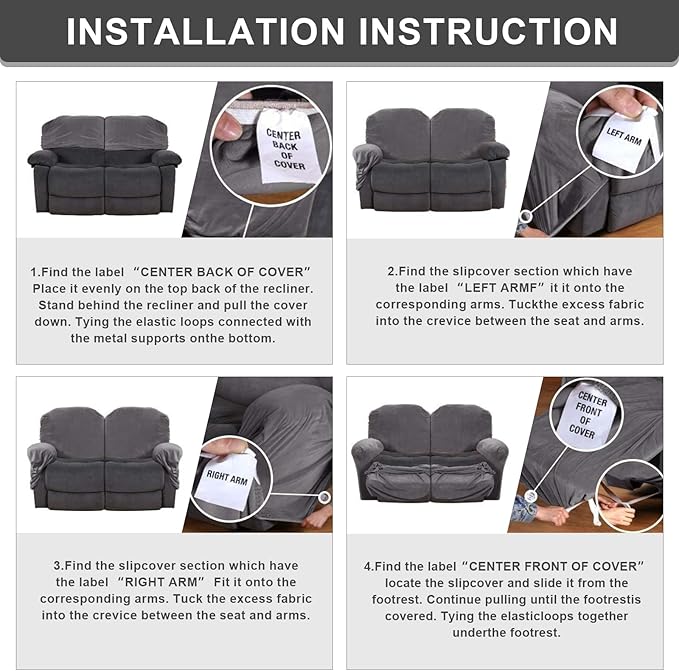 INSTALLATION INSTRUCTION

CENTER BACK OF COVER

1.Find the label “CENTER BACK OF COVER” Place it evenly on the top back of the recliner. Stand behind the recliner and pull the cover down. Tying the elastic loops connected with the metal supports onthe bottom.

LEFT ARM

2.Find the slipcover section which have the label “LEFT ARMF” it it onto the corresponding arms. Tuckthe excess fabric into the crevice between the seat and arms.

RIGHT ARM

3.Find the slipcover section which have the label “RIGHT ARM” Fit it onto the corresponding arms. Tuck the excess fabric into the crevice between the seat and arms.

CENTER FRONT OF COVER

4.Find the label “CENTER FRONT OF COVER” locate the slipcover and slide it from the footrest. Continue pulling until the footrestis covered. Tying the elasticloops together underthe footrest.