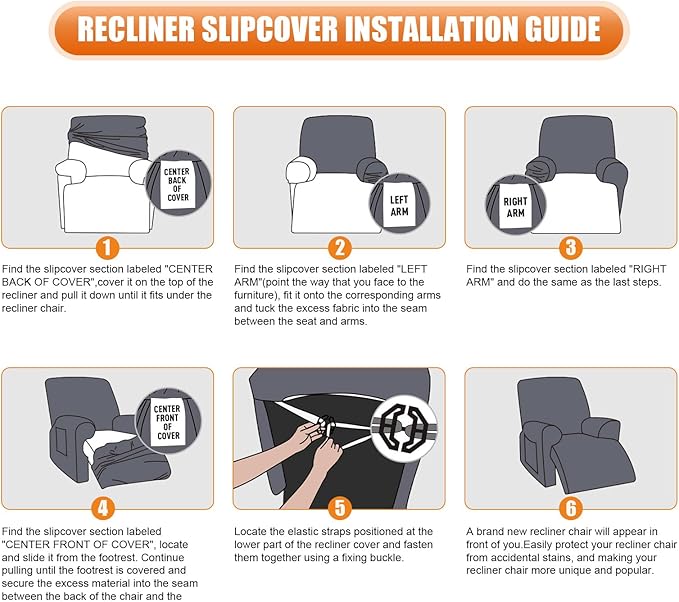 RECLINER SLIPCOVER INSTALLATION GUIDE

CENTER BACK OF COVER

1

Find the slipcover section labeled "CENTER BACK OF COVER",cover it on the top of the recliner and pull it down until it fits under the recliner chair.

LEFT ARM

2

Find the slipcover section labeled "LEFT ARM"(point the way that you face to the furniture), fit it onto the corresponding arms and tuck the excess fabric into the seam between the seat and arms.

RIGHT ARM

3

Find the slipcover section labeled "RIGHT ARM" and do the same as the last steps.

CENTER FRONT OF COVER

4

Find the slipcover section labeled "CENTER FRONT OF COVER", locate and slide it from the footrest. Continue pulling until the footrest is covered and secure the excess material into the seam between the back of the chair and the

5

Locate the elastic straps positioned at the lower part of the recliner cover and fasten them together using a fixing buckle.

6

A brand new recliner chair will appear in front of you.Easily protect your recliner chair from accidental stains, and making your recliner chair more unique and popular.