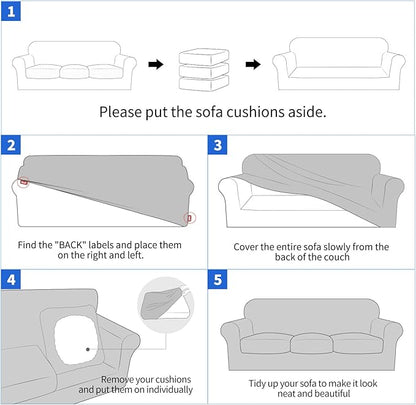 1

Please put the sofa cushions aside.

2

Find the "BACK" labels and place them on the right and left.

3

Cover the entire sofa slowly from the back of the couch

4

Remove your cushions and put them on individually

5

Tidy up your sofa to make it look neat and beautiful