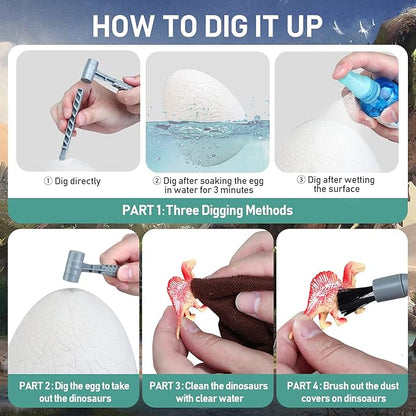 HOW TO DIG IT UP

① Dig directly

② Dig after soaking the egg in water for 3 minutes

③ Dig after wetting the surface

PART 1: Three Digging Methods

PART 2: Dig the egg to take out the dinosaurs

PART 3: Clean the dinosaurs with clear water

PART 4: Brush out the dust covers on dinsoaurs