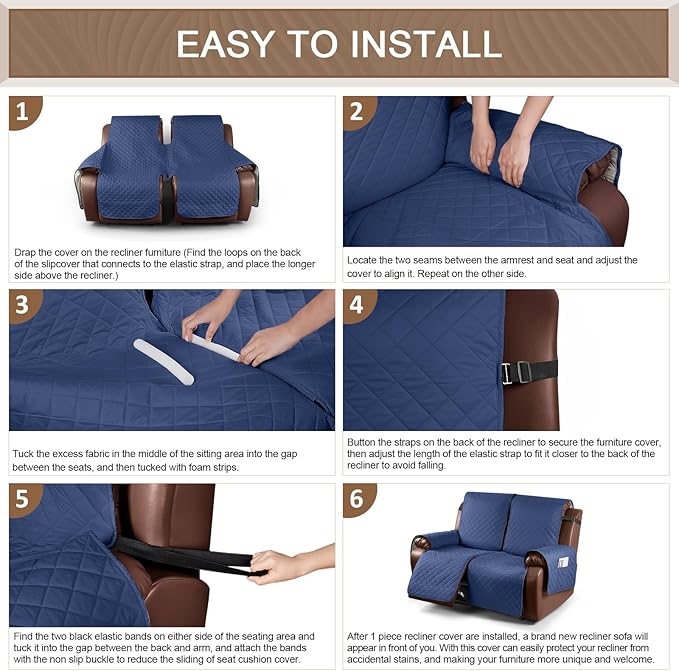 EASY TO INSTALL

1

Drap the cover on the recliner furniture (Find the loops on the back of the slipcover that connects to the elastic strap, and place the longer side above the recliner.)

2

Locate the two seams between the armrest and seat and adjust the cover to align it. Repeat on the other side.

3

Tuck the excess fabric in the middle of the sitting area into the gap between the seats, and then tucked with foam strips.

4

Button the straps on the back of the recliner to secure the furniture cover, then adjust the length of the elastic strap to fit it closer to the back of the recliner to avoid falling.

5

Find the two black elastic bands on either side of the seating area and tuck it into the gap between the back and arm, and attach the bands with the non slip buckle to reduce the sliding of seat cushion cover.

6

After 1 piece recliner cover are installed, a brand new recliner sofa will appear in front of you. With this cover can easily protect your recliner from accidental stains, and making your furniture more unique and welcome.