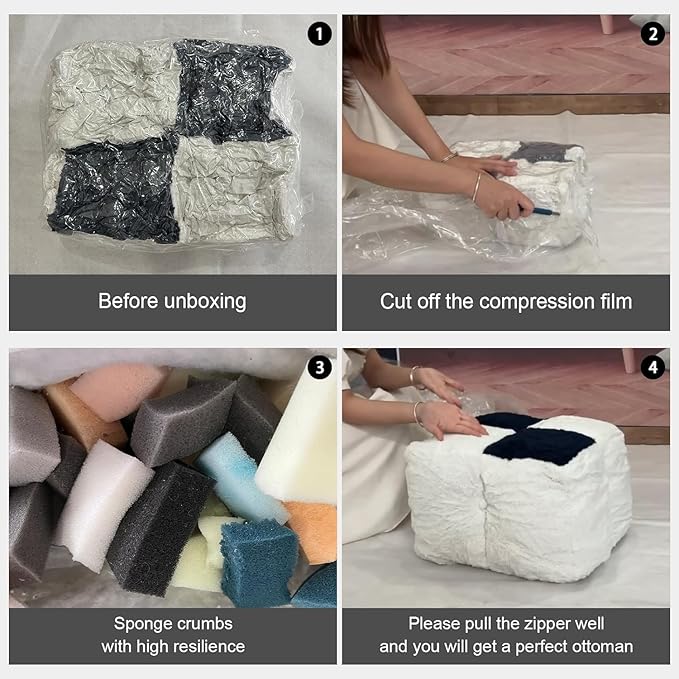 1

Before unboxing

2

Cut off the compression film

3

Sponge crumbs with high resilience

4

Please pull the zipper well and you will get a perfect ottoman