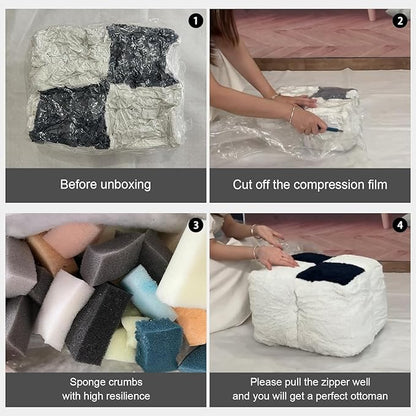 1

Before unboxing

2

Cut off the compression film

3

Sponge crumbs with high resilience

4

Please pull the zipper well and you will get a perfect ottoman