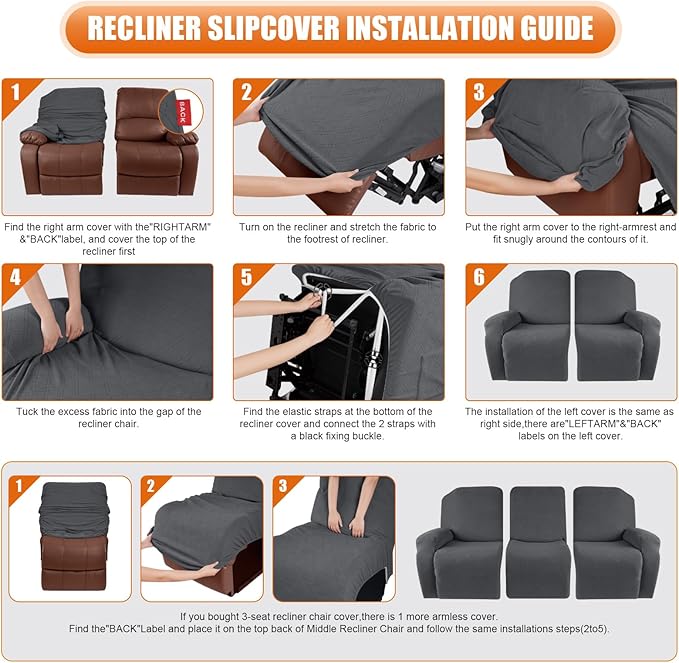 RECLINER SLIPCOVER INSTALLATION GUIDE

1

BACK

Find the right arm cover with the"RIGHTARM" &"BACK"label, and cover the top of the recliner first

2

Turn on the recliner and stretch the fabric to the footrest of recliner.

3

Put the right arm cover to the right-armrest and fit snugly around the contours of it.

4

Tuck the excess fabric into the gap of the recliner chair.

5

Find the elastic straps at the bottom of the recliner cover and connect the 2 straps with a black fixing buckle.

6

The installation of the left cover is the same as right side,there are"LEFTARM"&"BACK" labels on the left cover.

1

2

3

If you bought 3-seat recliner chair cover,there is 1 more armless cover.
Find the"BACK"Label and place it on the top back of Middle Recliner Chair and follow the same installations steps(2to5).