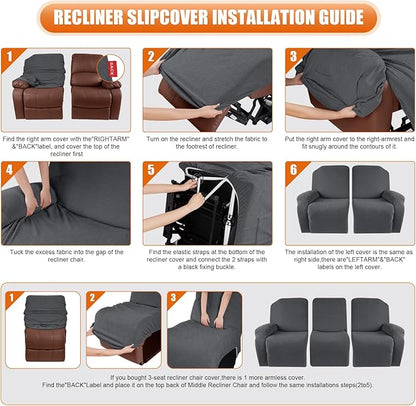 RECLINER SLIPCOVER INSTALLATION GUIDE

1

BACK

Find the right arm cover with the"RIGHTARM" &"BACK"label, and cover the top of the recliner first

2

Turn on the recliner and stretch the fabric to the footrest of recliner.

3

Put the right arm cover to the right-armrest and fit snugly around the contours of it.

4

Tuck the excess fabric into the gap of the recliner chair.

5

Find the elastic straps at the bottom of the recliner cover and connect the 2 straps with a black fixing buckle.

6

The installation of the left cover is the same as right side,there are"LEFTARM"&"BACK" labels on the left cover.

1

2

3

If you bought 3-seat recliner chair cover,there is 1 more armless cover.
Find the"BACK"Label and place it on the top back of Middle Recliner Chair and follow the same installations steps(2to5).