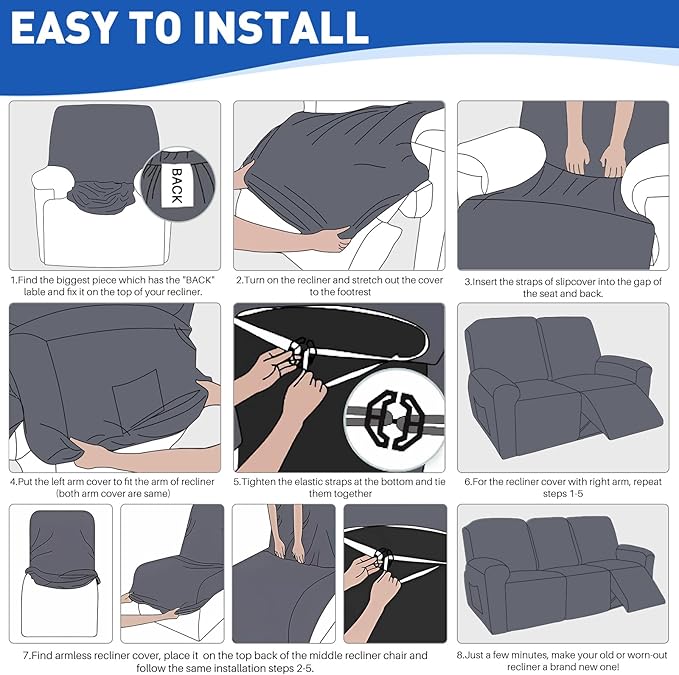 EASY TO INSTALL

BACK

1.Find the biggest piece which has the "BACK" lable and fix it on the top of your recliner.

2.Turn on the recliner and stretch out the cover to the footrest

3.Insert the straps of slipcover into the gap of the seat and back.

4.Put the left arm cover to fit the arm of recliner (both arm cover are same)

5.Tighten the elastic straps at the bottom and tie them together

6.For the recliner cover with right arm, repeat steps 1-5

7.Find armless recliner cover, place it on the top back of the middle recliner chair and follow the same installation steps 2-5.

8.Just a few minutes, make your old or worn-out recliner a brand new one!