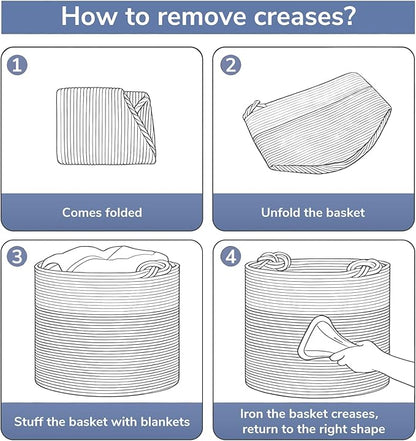 How to remove creases?

1

Comes folded

2

Unfold the basket

3

Stuff the basket with blankets

4

Iron the basket creases, return to the right shape