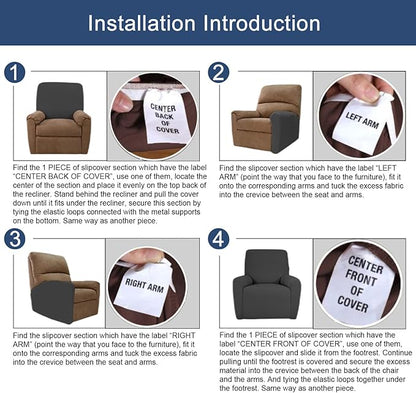 Installation Introduction

1

CENTER BACK OF COVER

Find the 1 PIECE of slipcover section which have the label "CENTER BACK OF COVER", use one of them, locate the center of the section and place it evenly on the top back of the recliner. Stand behind the recliner and pull the cover down until it fits under the recliner, secure this section by tying the elastic loops connected with the metal supports on the bottom. Same way as another piece.

2

LEFT ARM

Find the slipcover section which have the label "LEFT ARM" (point the way that you face to the furniture), fit it onto the corresponding arms and tuck the excess fabric into the crevice between the seat and arms.

3

RIGHT ARM

Find the slipcover section which have the label "RIGHT ARM" (point the way that you face to the furniture), fit it onto the corresponding arms and tuck the excess fabric into the crevice between the seat and arms.

4

CENTER FRONT OF COVER

Find the 1 PIECE of slipcover section which have the label "CENTER FRONT OF COVER", use one of them, locate the slipcover and slide it from the footrest. Continue pulling until the footrest is covered and secure the excess material into the crevice between the back of the chair and the arms. And tying the elastic loops together under the footrest. Same way as another piece.