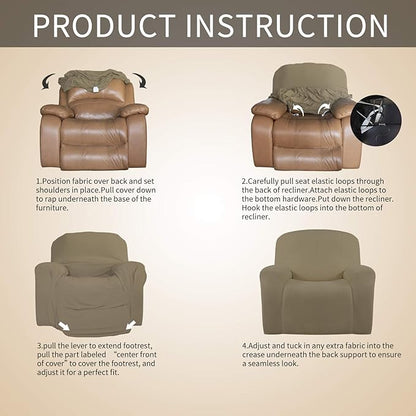 PRODUCT INSTRUCTION

1.Position fabric over back and set shoulders in place.Pull cover down to rap underneath the base of the furniture.

2.Carefully pull seat elastic loops through the back of recliner.Attach elastic loops to the bottom hardware.Put down the recliner. Hook the elastic loops into the bottom of recliner.

3.pull the lever to extend footrest, pull the part labeled "center front of cover" to cover the footrest, and adjust it for a perfect fit.

4.Adjust and tuck in any extra fabric into the crease underneath the back support to ensure a seamless look.