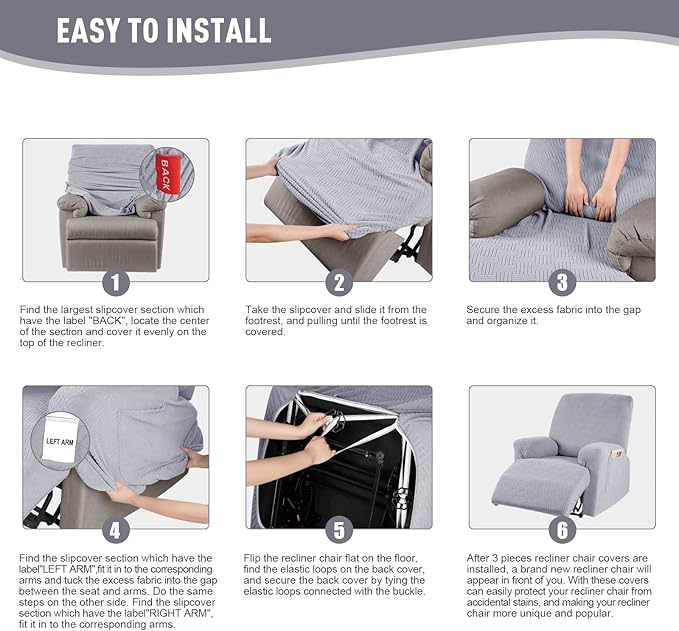 EASY TO INSTALL

BACK

1

Find the largest slipcover section which have the label "BACK", locate the center of the section and cover it evenly on the top of the recliner.

2

Take the slipcover and slide it from the footrest, and pulling until the footrest is covered.

3

Secure the excess fabric into the gap and organize it.

LEFT ARM

4

Find the slipcover section which have the label"LEFT ARM",fit it in to the corresponding arms and tuck the excess fabric into the gap between the seat and arms. Do the same steps on the other side. Find the slipcover section which have the label"RIGHT ARM", fit it in to the corresponding arms.

5

Flip the recliner chair flat on the floor, find the elastic loops on the back cover, and secure the back cover by tying the elastic loops connected with the buckle.

6

After 3 pieces recliner chair covers are installed, a brand new recliner chair will appear in front of you. With these covers can easily protect your recliner chair from accidental stains, and making your recliner chair more unique and popular.