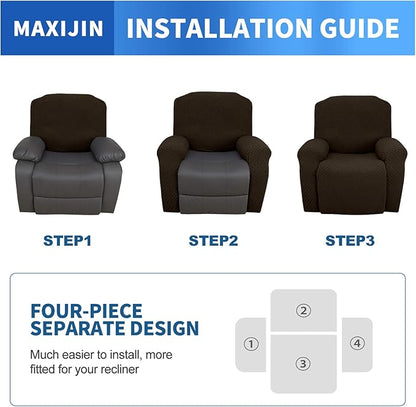 MAXIJIN INSTALLATION GUIDE

STEP1

STEP2

STEP3

FOUR-PIECE SEPARATE DESIGN

Much easier to install, more fitted for your recliner

②

①

③

④