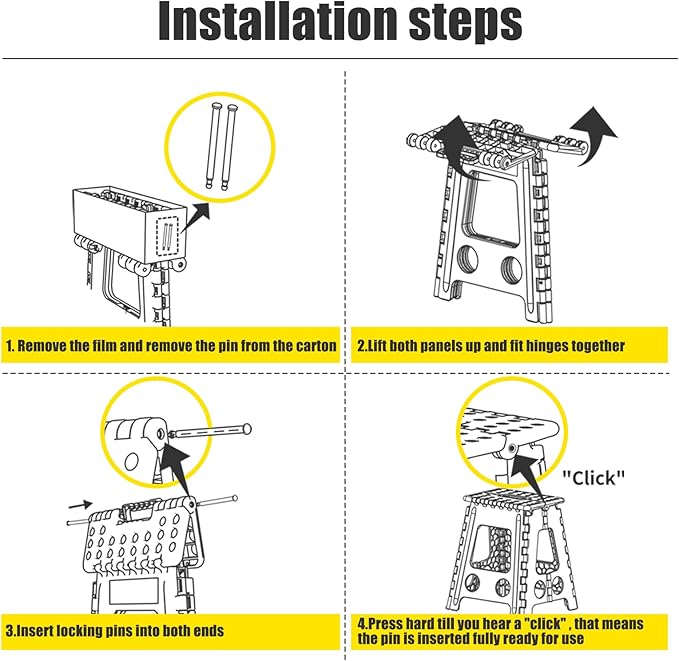 Installation steps

1. Remove the film and remove the pin from the carton

2.Lift both panels up and fit hinges together

3.Insert locking pins into both ends

"Click"

4.Press hard till you hear a "click" , that means the pin is inserted fully ready for use