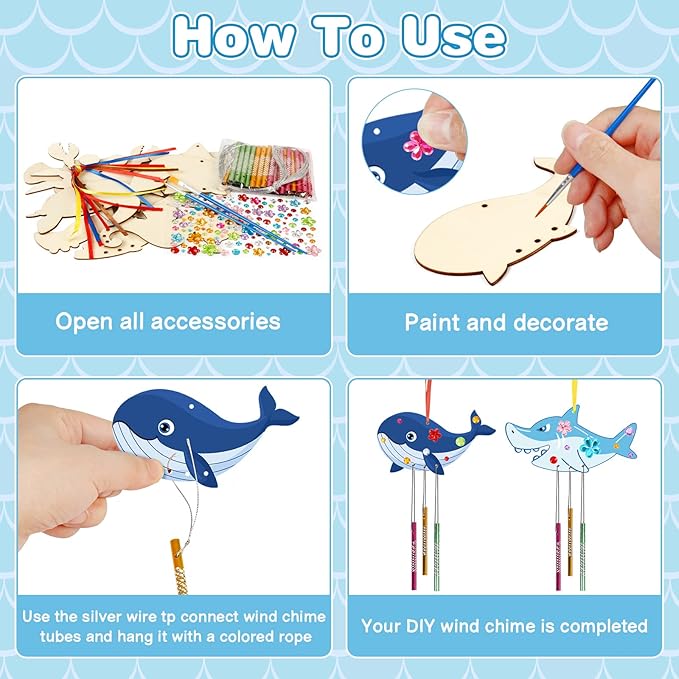 How To Use

Open all accessories

Paint and decorate

Use the silver wire tp connect wind chime tubes and hang it with a colored rope

Your DIY wind chime is completed