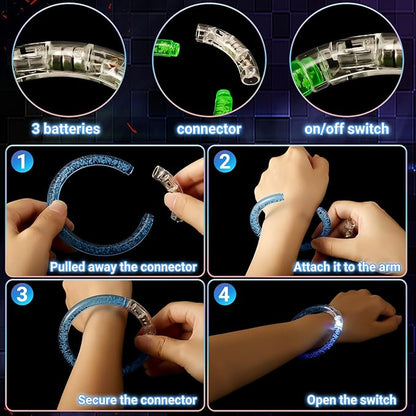 3 batteries

connector

on/off switch

1

Pulled away the connector

2

Attach it to the arm

3

Secure the connector

4

Open the switch